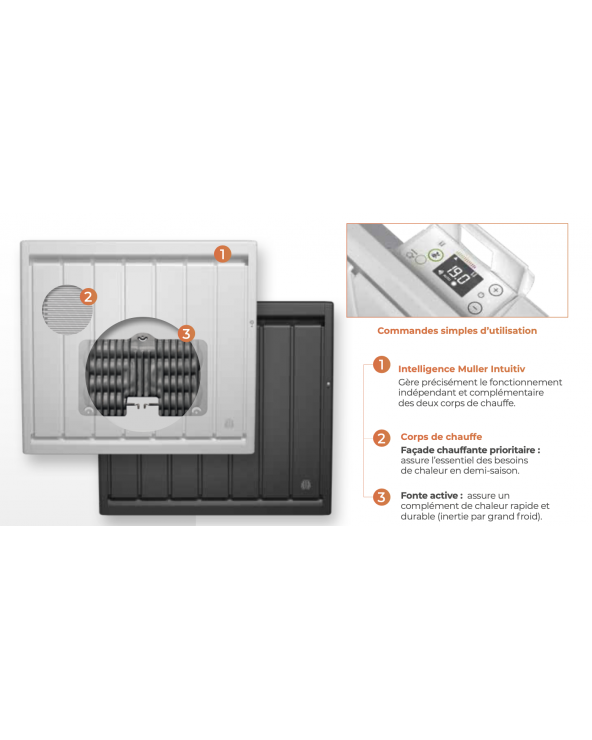 1

2

3

19.0

Commandes simples d'utilisation

1 Intelligence Muller Intuitiv
Gère précisément le fonctionnement indépendant et complémentaire des deux corps de chauffe.

2 Corps de chauffe
Façade chauffante prioritaire : assure l'essentiel des besoins de chaleur en demi-saison.

3 Fonte active : assure un complément de chaleur rapide et durable (inertie par grand froid).